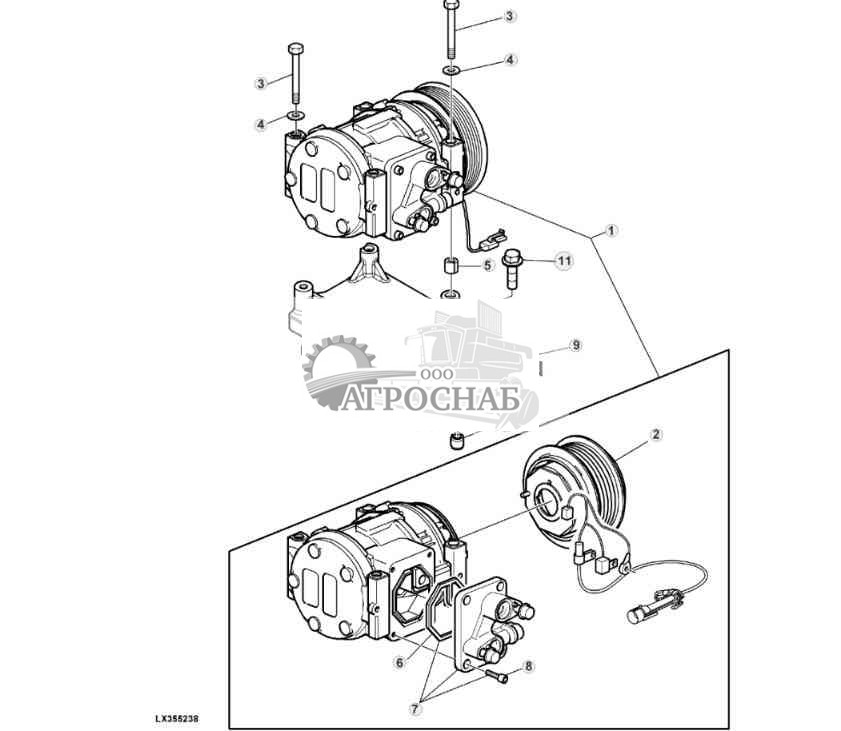 3
4
3
4
1
5
11
9
ООО
АГРОСНАБ
2
6
8
7
LX355238